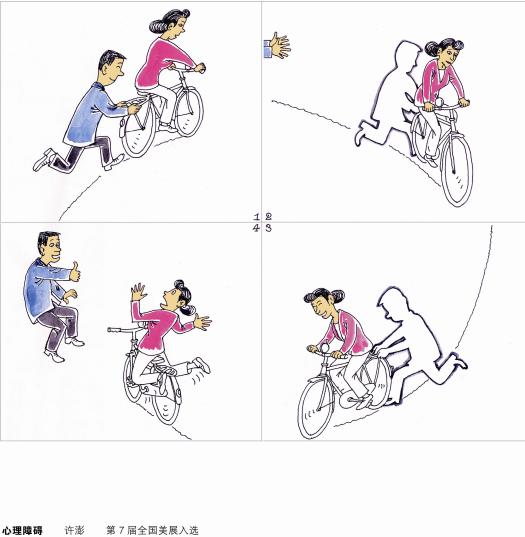 1 2
4 3

心理障碍　许澎　第 7 届全国美展入选